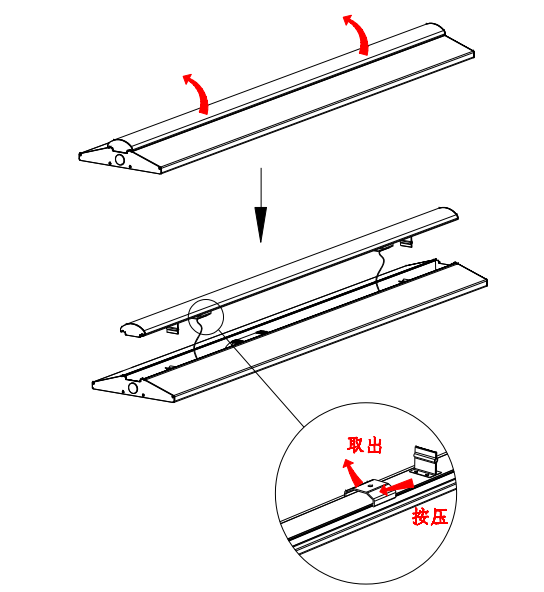 取出

按压